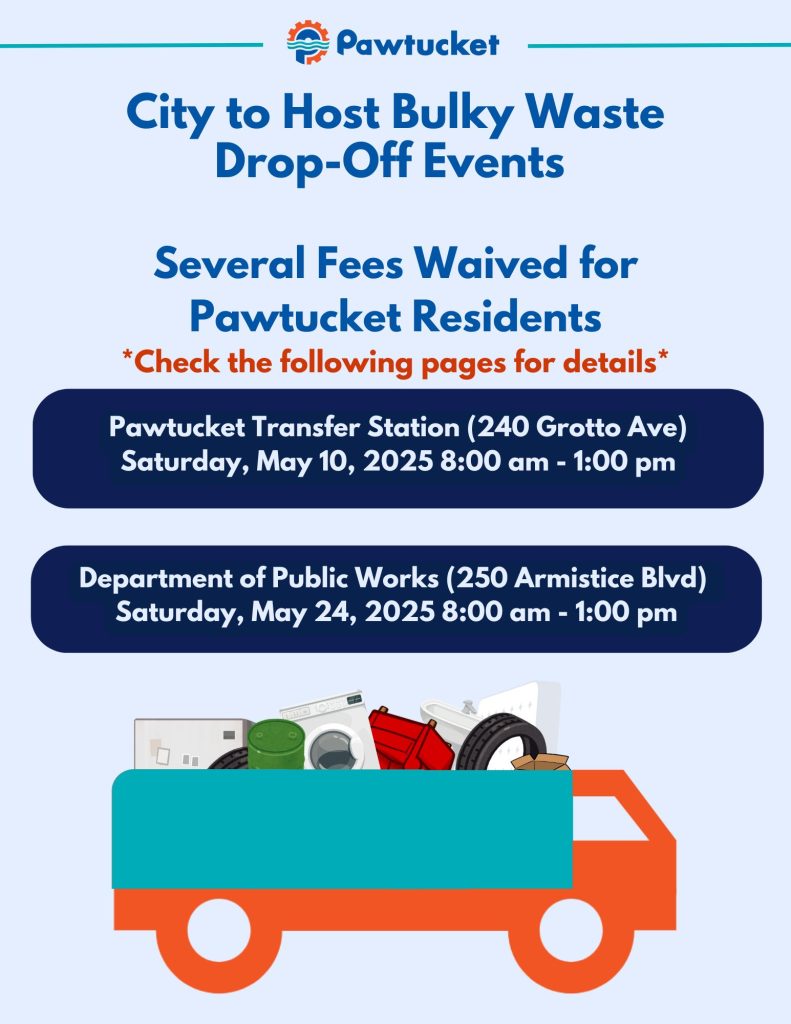 Pawtucket

City to Host Bulky Waste Drop-Off Events

Several Fees Waived for Pawtucket Residents

*Check the following pages for details*

Pawtucket Transfer Station (240 Grotto Ave)
Saturday, May 10, 2025 8:00 am - 1:00 pm

Department of Public Works (250 Armistice Blvd)
Saturday, May 24, 2025 8:00 am - 1:00 pm